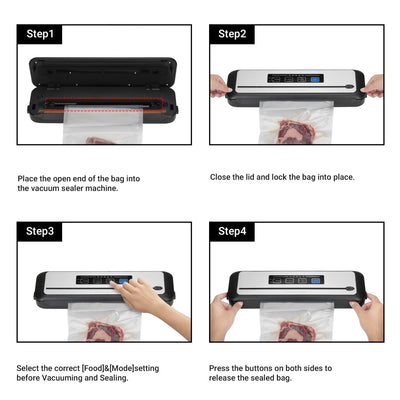 Step1

Place the open end of the bag into the vacuum sealer machine.

Step2

Close the lid and lock the bag into place.

Step3

Select the correct [Food]&[Mode]setting before Vacuuming and Sealing.

Step4

Press the buttons on both sides to release the sealed bag.