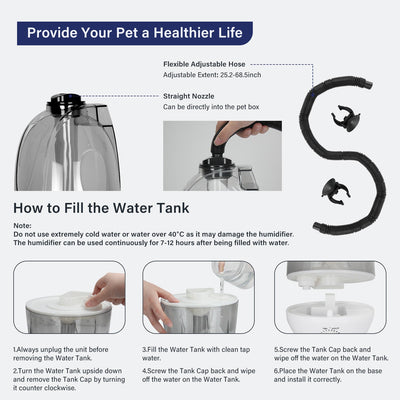 Provide Your Pet a Healthier Life

Flexible Adjustable Hose
Adjustable Extent: 25.2-68.5inch

Straight Nozzle
Can be directly into the pet box

How to Fill the Water Tank

Note:
Do not use extremely cold water or water over 40°C as it may damage the humidifier.
The humidifier can be used continuously for 7-12 hours after being filled with water.

1.Always unplug the unit before removing the Water Tank.

2.Turn the Water Tank upside down and remove the Tank Cap by turning it counter clockwise.

3.Fill the Water Tank with clean tap water.

4.Screw the Tank Cap back and wipe off the water on the Water Tank.

5.Screw the Tank Cap back and wipe off the water on the Water Tank.

6.Place the Water Tank on the base and install it correctly.