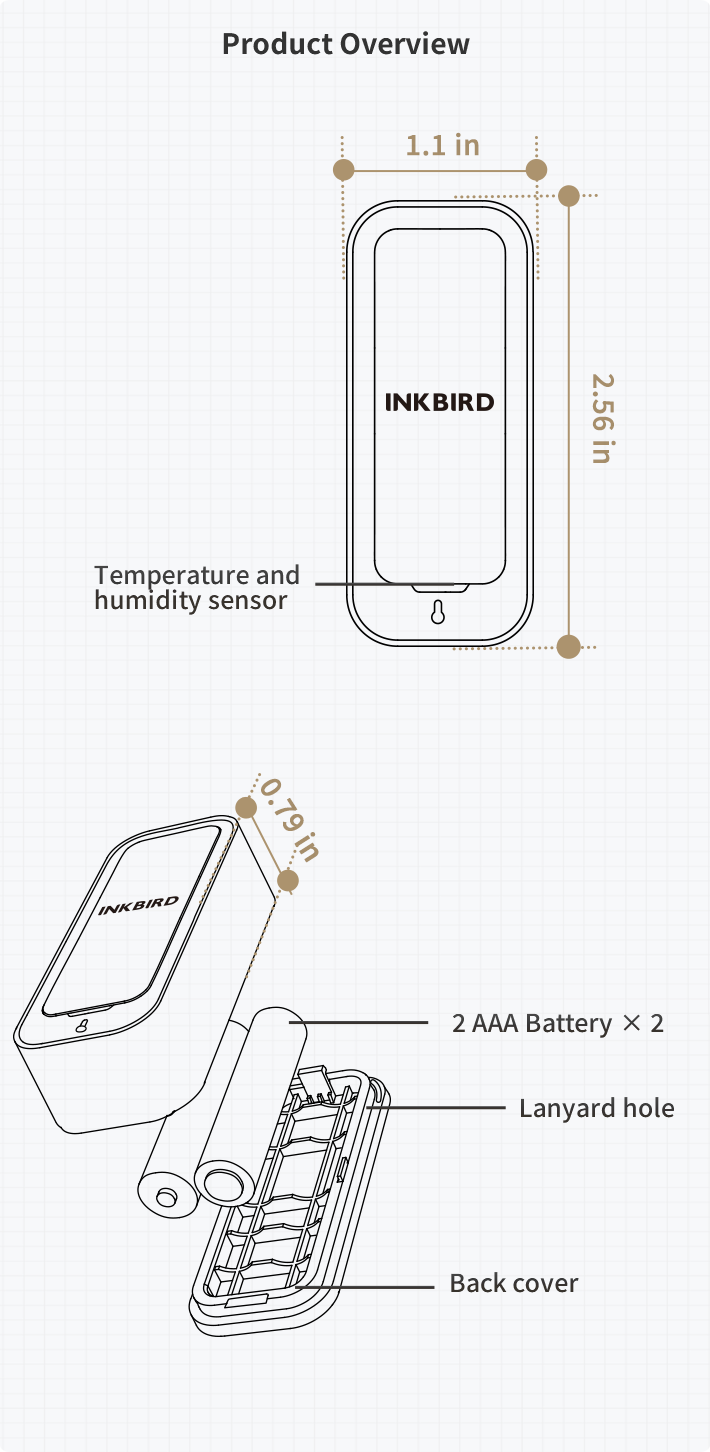 Product Overview

1.1 in

2.56 in

INKBIRD

Temperature and humidity sensor

0.79 in

INKBIRD

2 AAA Battery × 2

Lanyard hole

Back cover