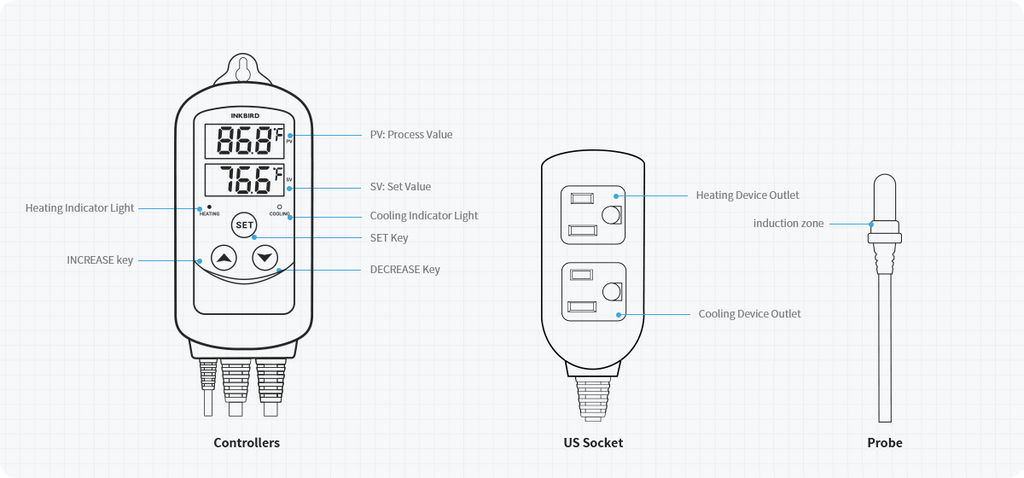 INKBIRD

86.8 °F PV

76.6 °F SV

HEATING

COOLING

SET

PV: Process Value

SV: Set Value

Heating Indicator Light

Cooling Indicator Light

SET Key

INCREASE key

DECREASE Key

Controllers

Heating Device Outlet

Cooling Device Outlet

US Socket

induction zone

Probe