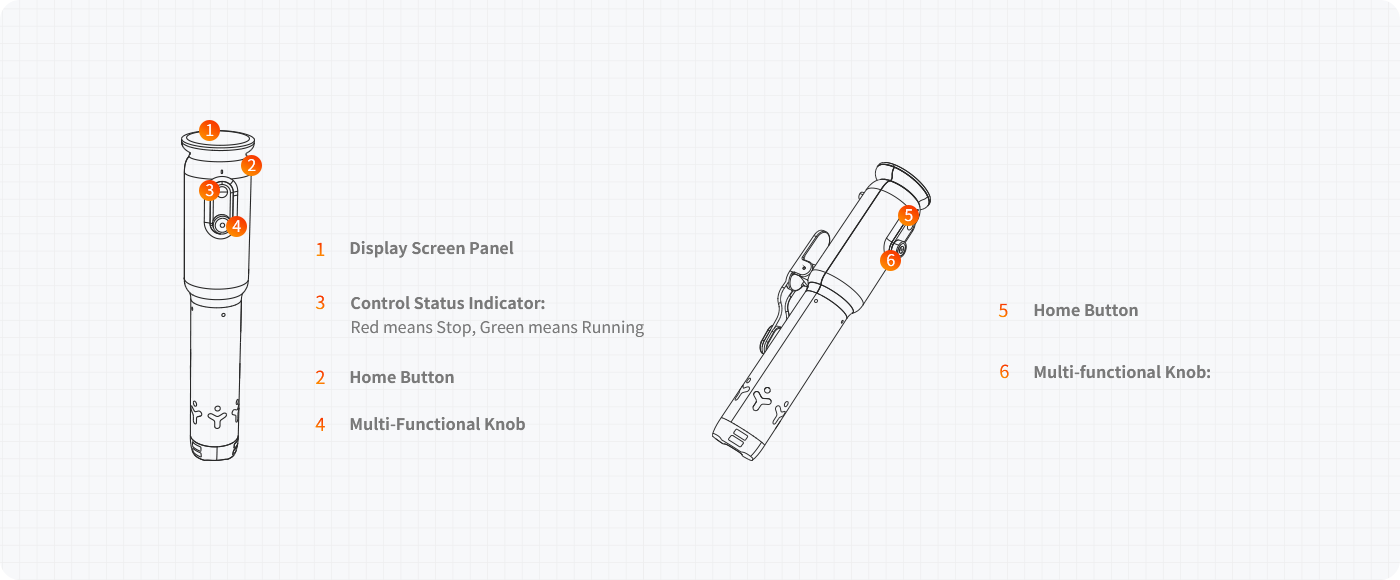 1
2
3
4

1 Display Screen Panel

3 Control Status Indicator:
Red means Stop, Green means Running

2 Home Button

4 Multi-Functional Knob

5
6

5 Home Button

6 Multi-functional Knob: