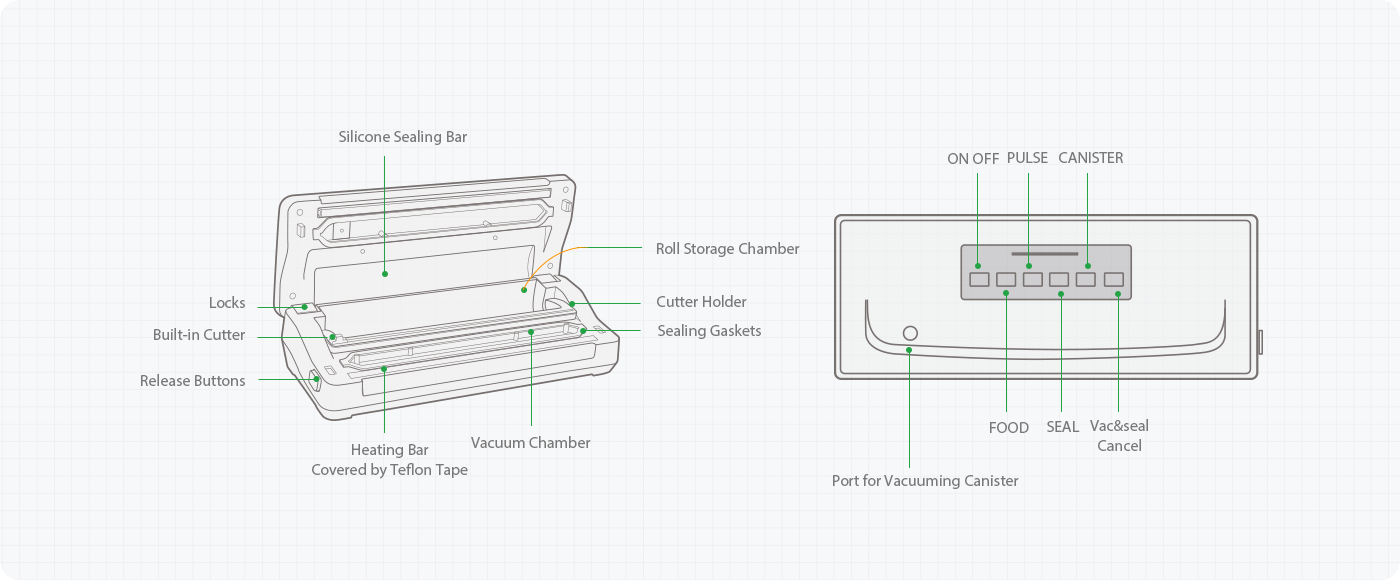 Silicone Sealing Bar

Roll Storage Chamber

Locks

Cutter Holder

Built-in Cutter

Sealing Gaskets

Release Buttons

Heating Bar
Covered by Teflon Tape

Vacuum Chamber

ON OFF PULSE CANISTER

FOOD SEAL Vac&seal
Cancel

Port for Vacuuming Canister