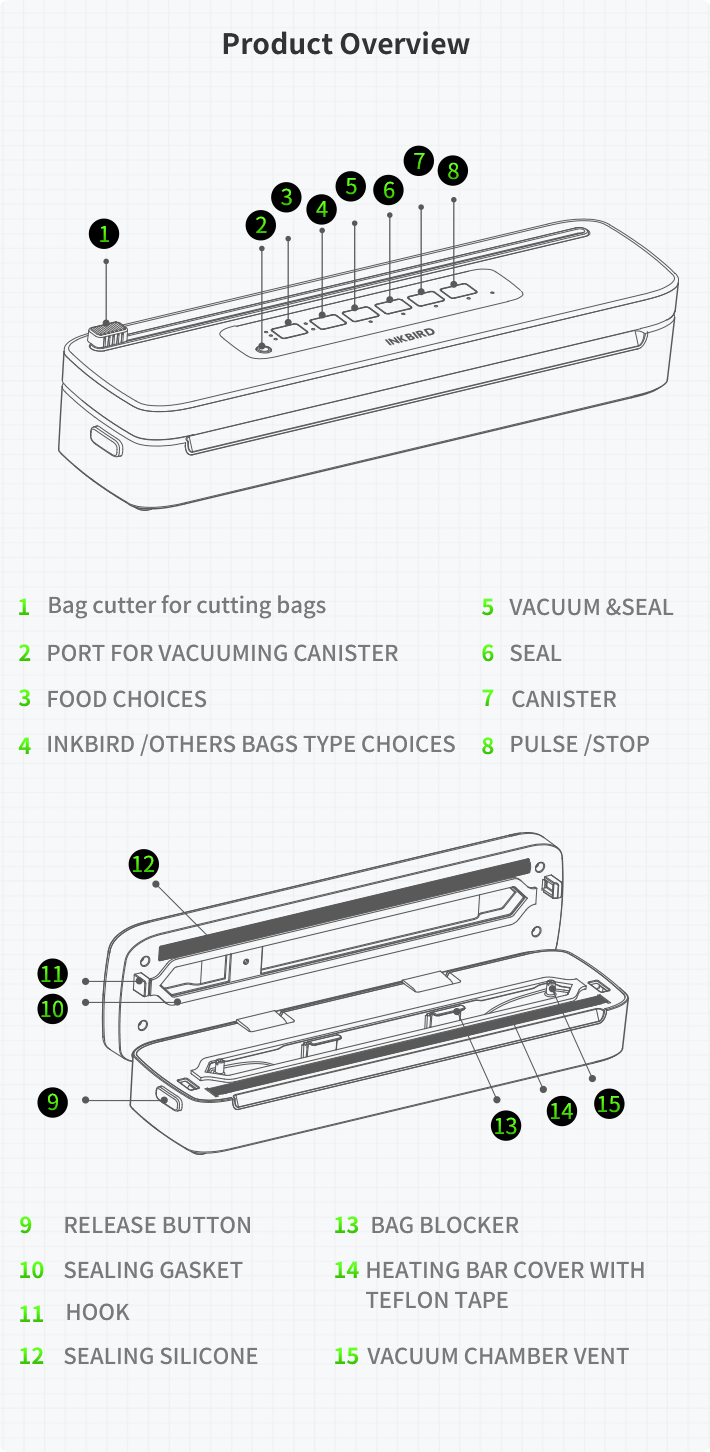 Product Overview

1
2
3
4
5
6
7
8
INKBIRD

1 Bag cutter for cutting bags
2 PORT FOR VACUUMING CANISTER
3 FOOD CHOICES
4 INKBIRD /OTHERS BAGS TYPE CHOICES
5 VACUUM &SEAL
6 SEAL
7 CANISTER
8 PULSE /STOP

12
11
10
9
13
14
15

9 RELEASE BUTTON
10 SEALING GASKET
11 HOOK
12 SEALING SILICONE
13 BAG BLOCKER
14 HEATING BAR COVER WITH TEFLON TAPE
15 VACUUM CHAMBER VENT