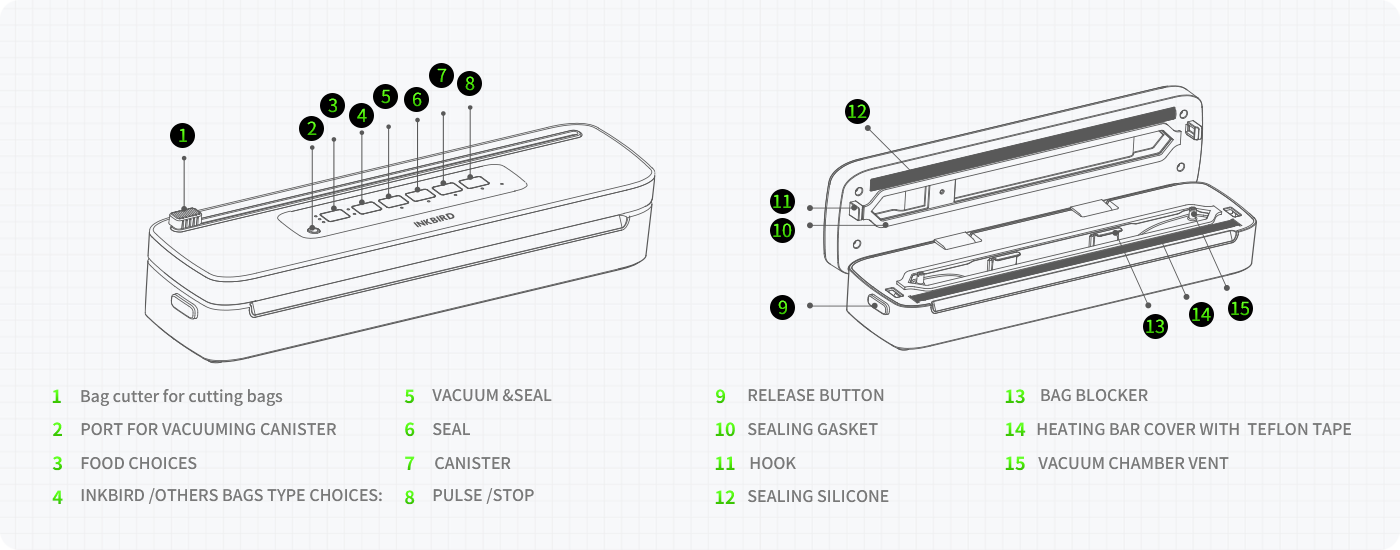 1
2
3
4
5
6
7
8
INKBIRD

12
11
10
9
13
14
15

1 Bag cutter for cutting bags
2 PORT FOR VACUUMING CANISTER
3 FOOD CHOICES
4 INKBIRD /OTHERS BAGS TYPE CHOICES:

5 VACUUM &SEAL
6 SEAL
7 CANISTER
8 PULSE /STOP

9 RELEASE BUTTON
10 SEALING GASKET
11 HOOK
12 SEALING SILICONE

13 BAG BLOCKER
14 HEATING BAR COVER WITH TEFLON TAPE
15 VACUUM CHAMBER VENT