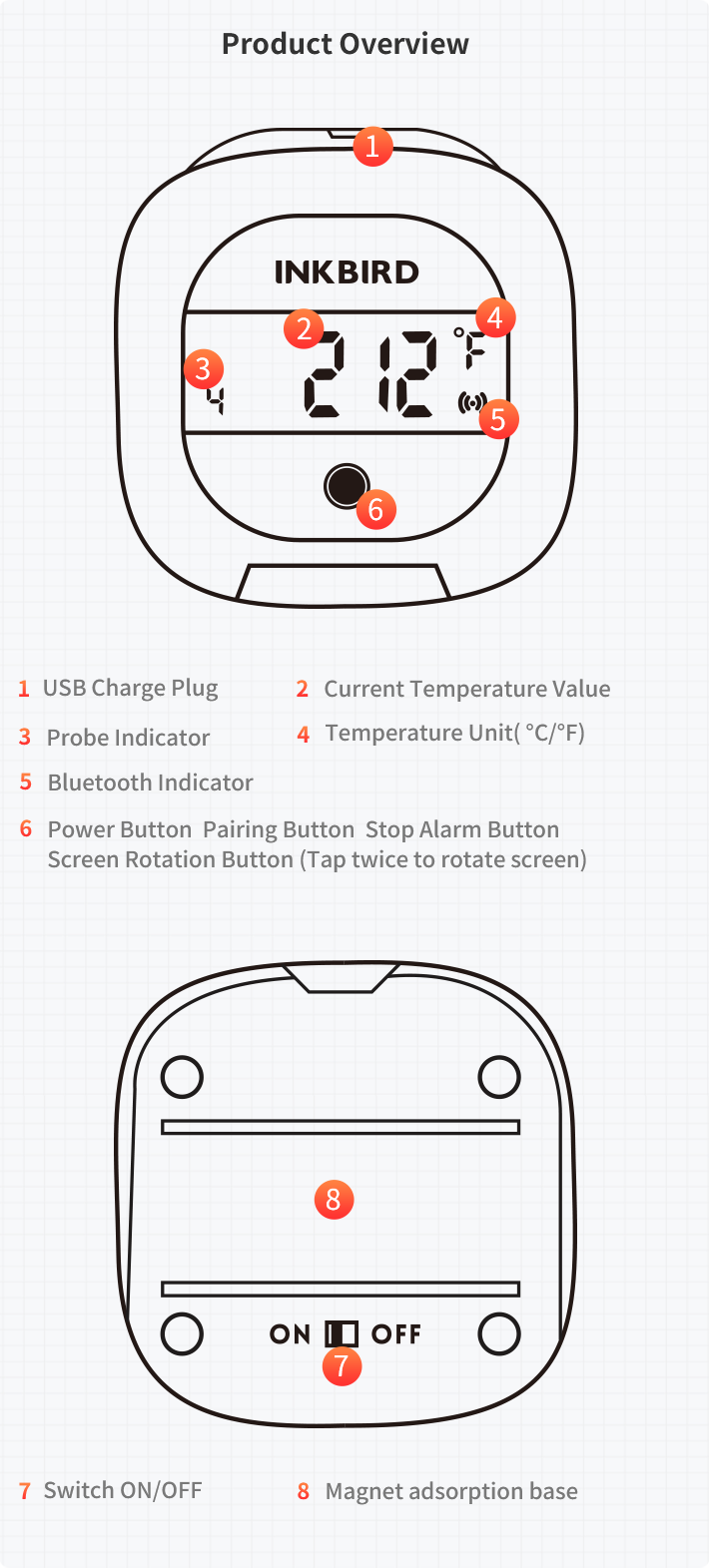 Product Overview

1

INKBIRD

2

4

3

4 212 °F

5

6

1 USB Charge Plug

2 Current Temperature Value

3 Probe Indicator

4 Temperature Unit( °C/°F)

5 Bluetooth Indicator

6 Power Button Pairing Button Stop Alarm Button Screen Rotation Button (Tap twice to rotate screen)

8

ON OFF

7

7 Switch ON/OFF

8 Magnet adsorption base