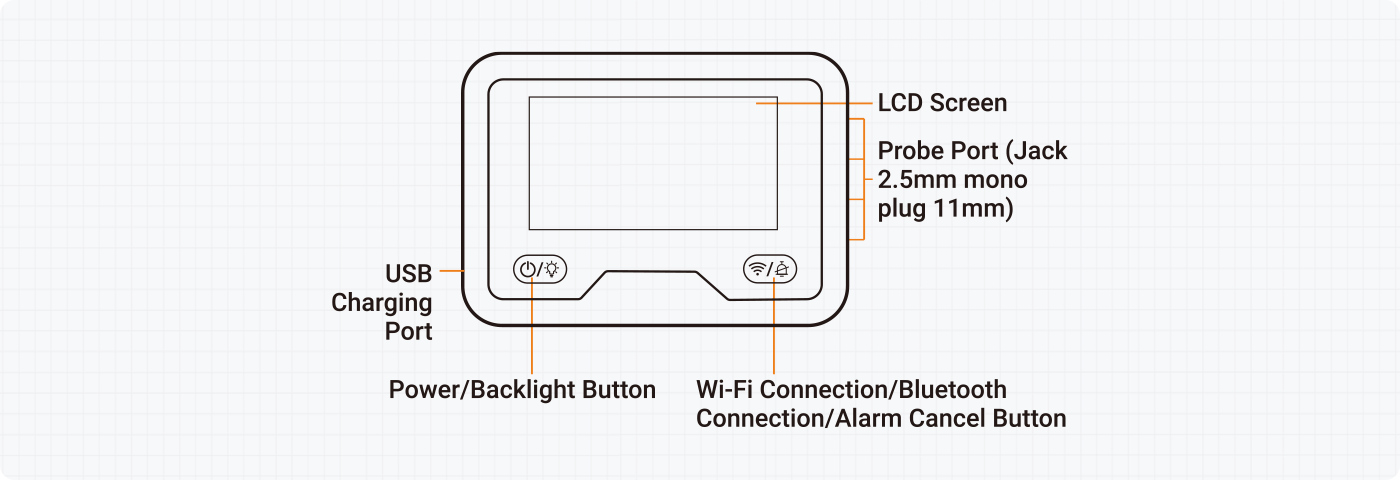 LCD Screen

Probe Port (Jack 2.5mm mono plug 11mm)

USB Charging Port

Power/Backlight Button

Wi-Fi Connection/Bluetooth Connection/Alarm Cancel Button