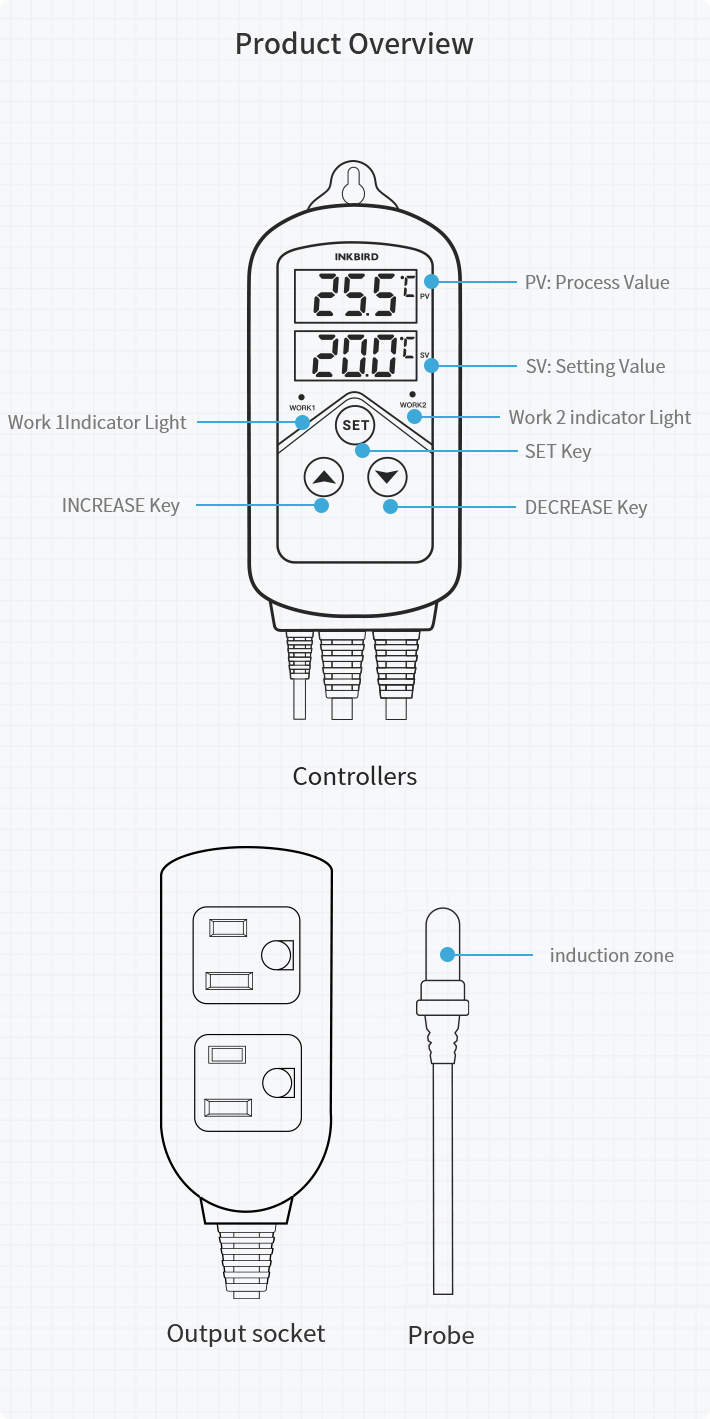 Product Overview

INKBIRD

25.5 ℃ PV

20.0 ℃ SV

WORK1

WORK2

SET

PV: Process Value

SV: Setting Value

Work 1Indicator Light

Work 2 indicator Light

SET Key

INCREASE Key

DECREASE Key

Controllers

induction zone

Output socket

Probe