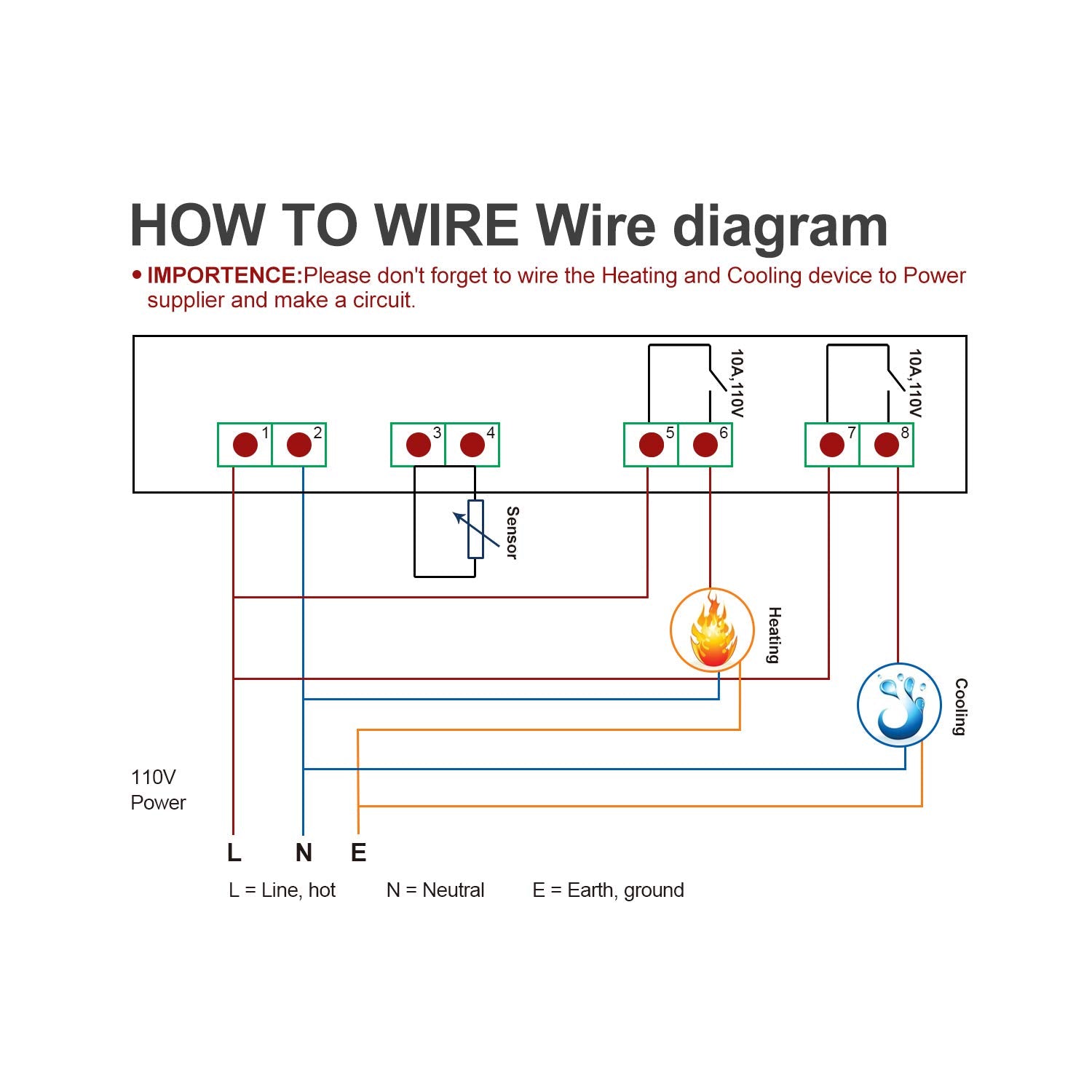 HOW TO WIRE Wire diagram

• IMPORTENCE:Please don't forget to wire the Heating and Cooling device to Power supplier and make a circuit.

10A,110V

10A,110V

1 2 3 4 5 6 7 8

Sensor

Heating

Cooling

110V
Power

L N E

L = Line, hot N = Neutral E = Earth, ground