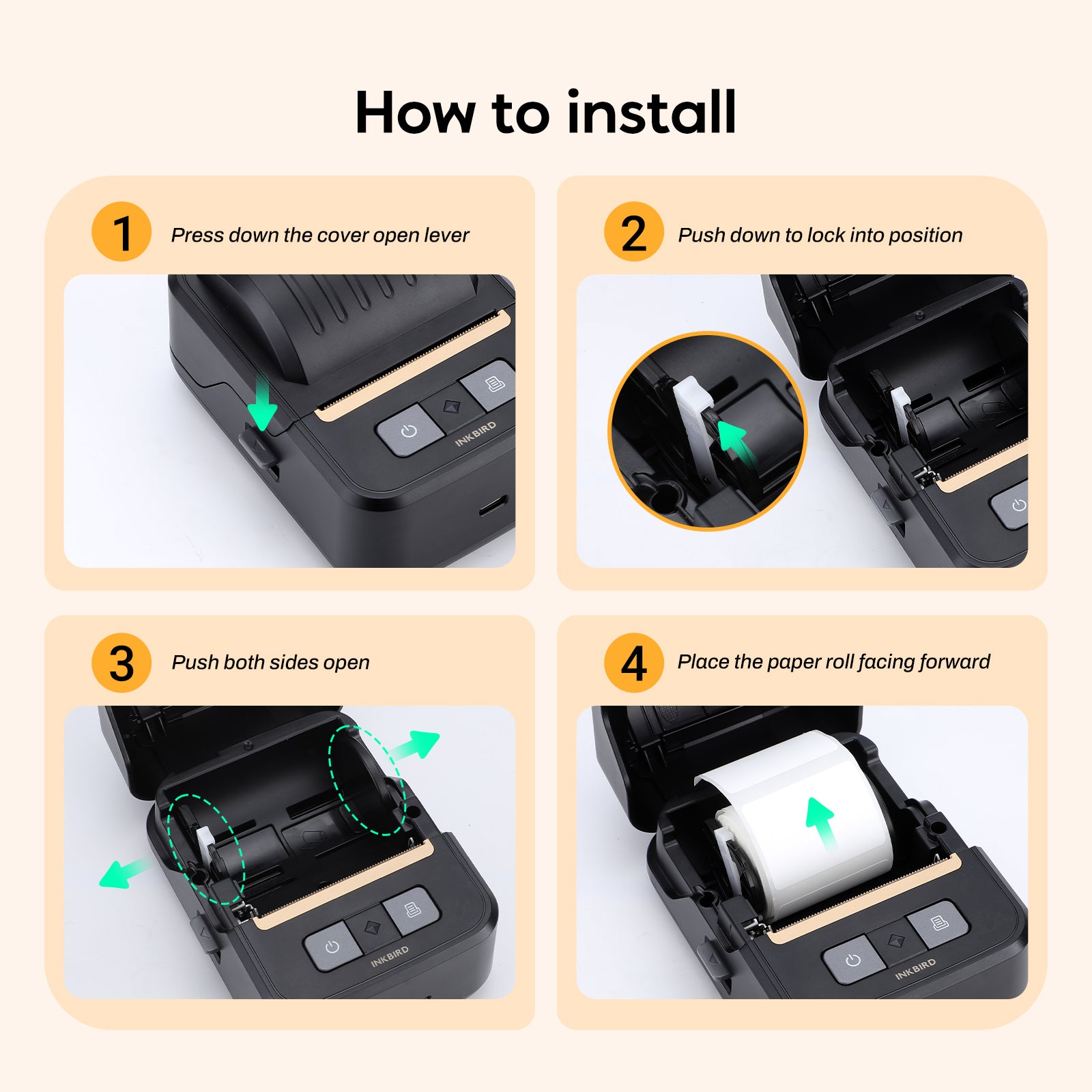 How to install

1 Press down the cover open lever

INKBIRD

2 Push down to lock into position

3 Push both sides open

INKBIRD

4 Place the paper roll facing forward

INKBIRD